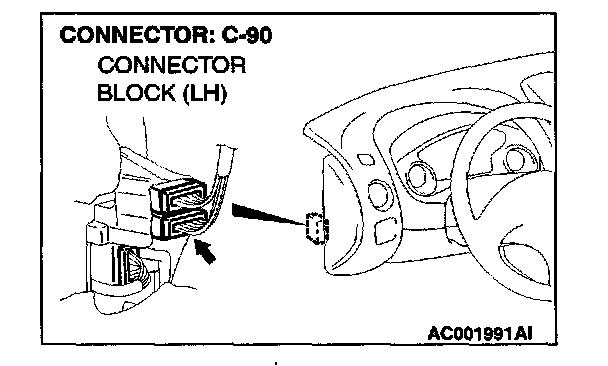 CONNECTOR: C-90
CONNECTOR BLOCK (LH)

AC001991AI