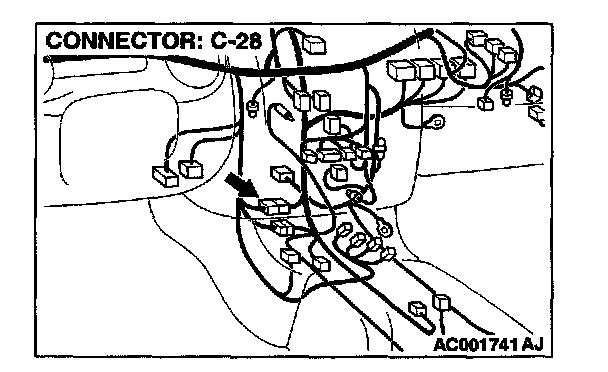 CONNECTOR: C-28

AC001741 AJ