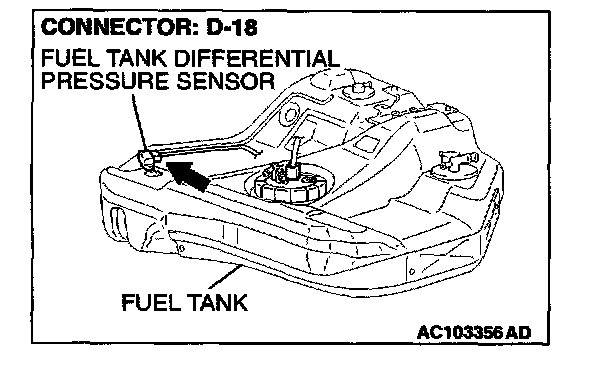 CONNECTOR: D-18

FUEL TANK DIFFERENTIAL PRESSURE SENSOR

FUEL TANK

AC103356 AD