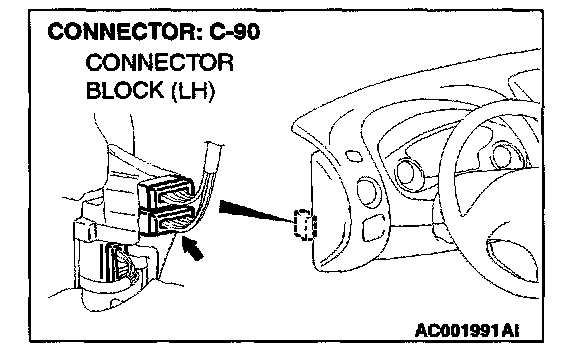 CONNECTOR: C-90
CONNECTOR BLOCK (LH)

AC001991AI