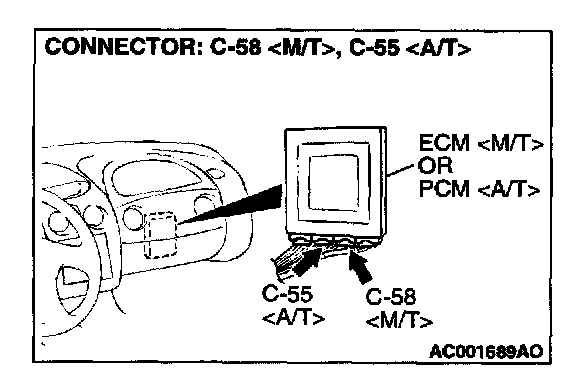 CONNECTOR: C-58 <M/T>, C-55 <A/T>

ECM <M/T>
OR
PCM <A/T>

C-55
<A/T>

C-58
<M/T>

AC001689AO