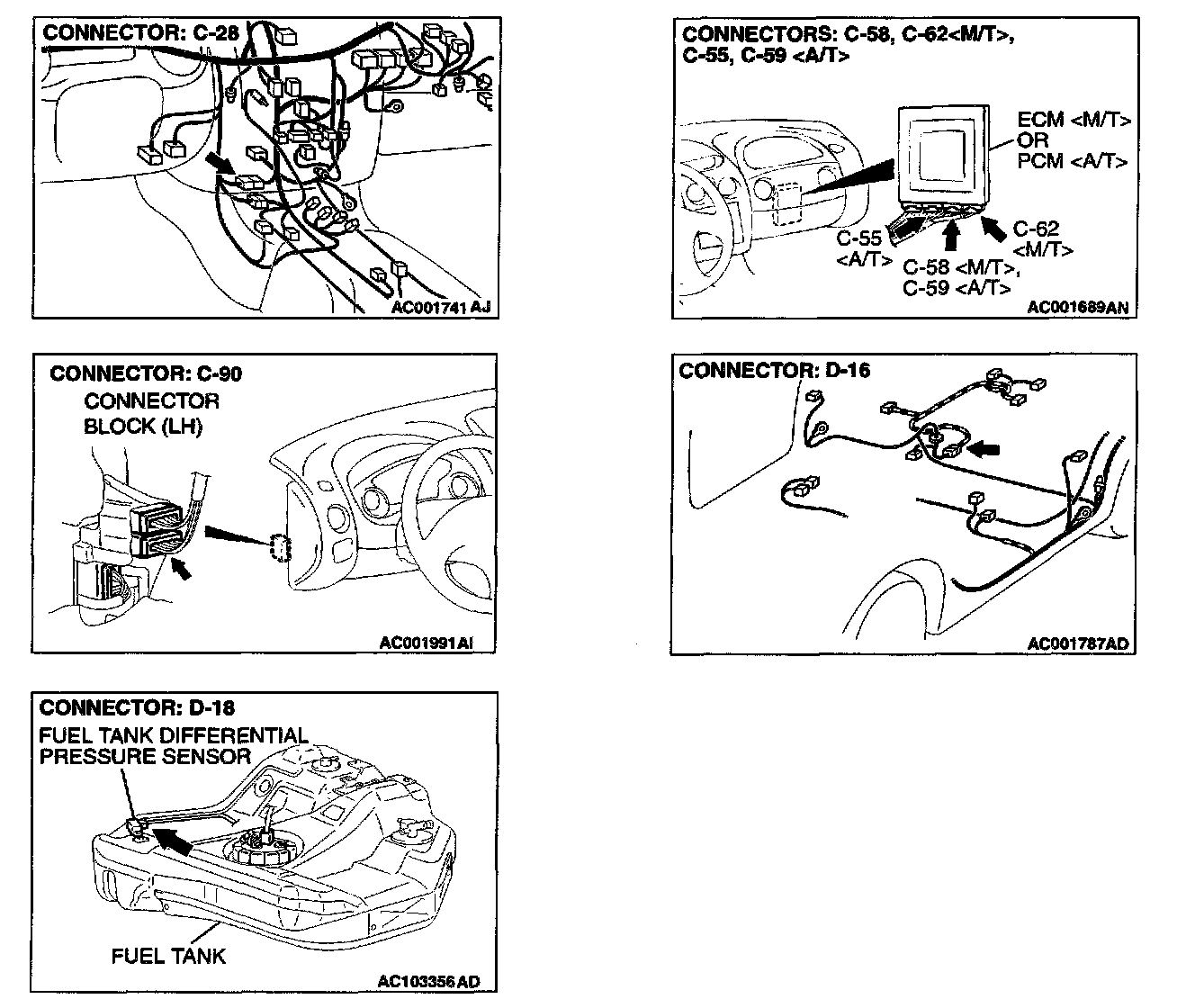 CONNECTOR: C-28

AC001741 AJ

CONNECTORS: C-58, C-62<M/T>, C-55, C-59 <A/T>

ECM <M/T> OR PCM <A/T>

C-55 <A/T>

C-58 <M/T>, C-59 <A/T>

C-62 <M/T>

AC001689AN

CONNECTOR: C-90

CONNECTOR BLOCK (LH)

AC001991AI

CONNECTOR: D-16

AC001787AD

CONNECTOR: D-18

FUEL TANK DIFFERENTIAL PRESSURE SENSOR

FUEL TANK

AC103356AD