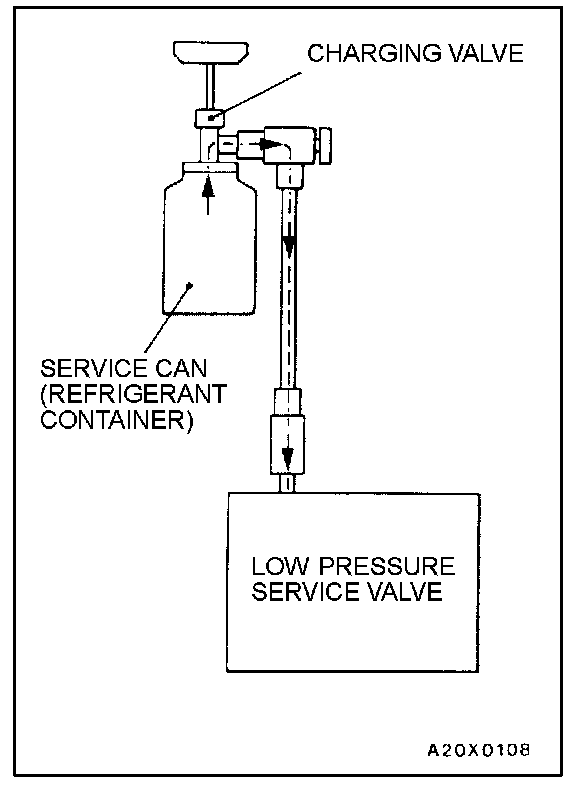 CHARGING VALVE

SERVICE CAN (REFRIGERANT CONTAINER)

LOW PRESSURE SERVICE VALVE

A20X0108