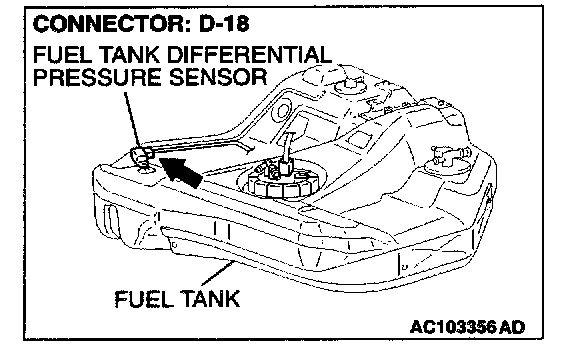 CONNECTOR: D-18

FUEL TANK DIFFERENTIAL PRESSURE SENSOR

FUEL TANK

AC103356 AD