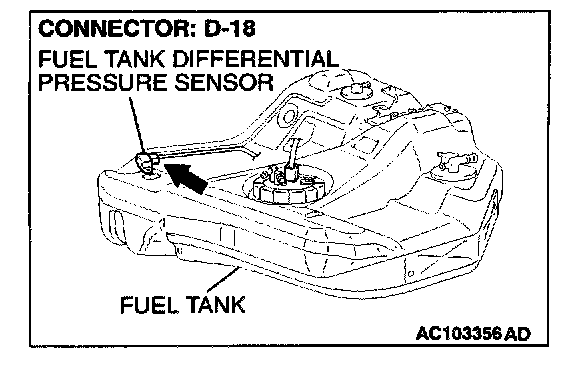 CONNECTOR: D-18

FUEL TANK DIFFERENTIAL PRESSURE SENSOR

FUEL TANK

AC103356 AD