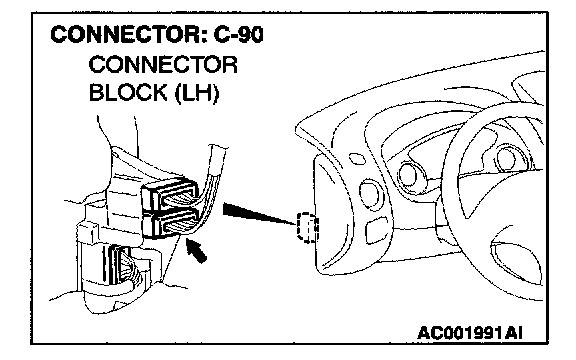 CONNECTOR: C-90

CONNECTOR BLOCK (LH)

AC001991AI