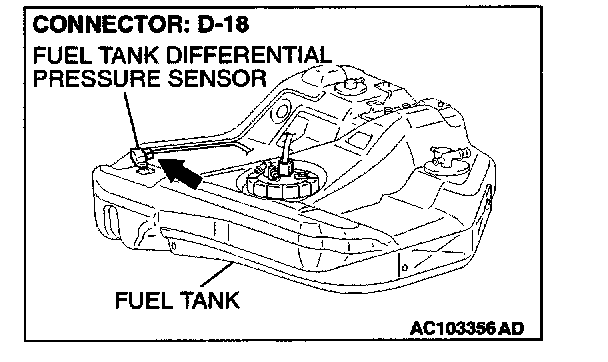 CONNECTOR: D-18
FUEL TANK DIFFERENTIAL PRESSURE SENSOR

FUEL TANK

AC103356 AD