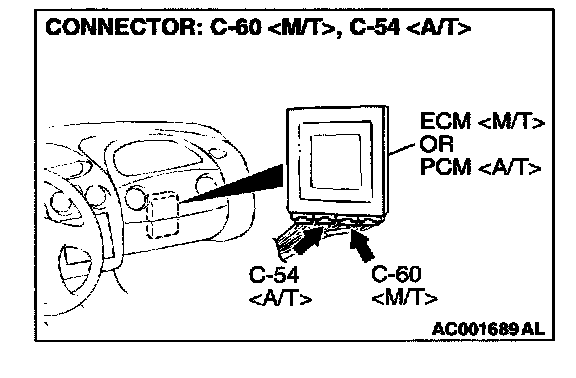 CONNECTOR: C-60 <M/T>, C-54 <A/T>

ECM <M/T>
OR
PCM <A/T>

C-54
<A/T>

C-60
<M/T>

AC001689 AL