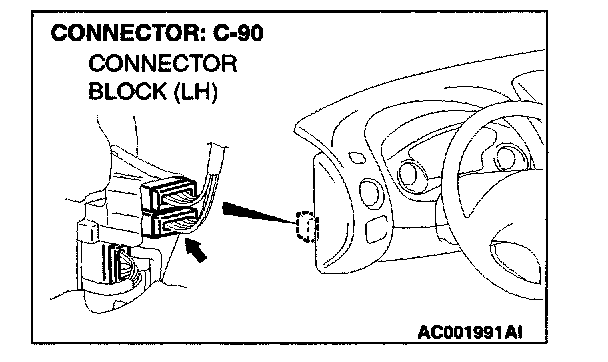 CONNECTOR: C-90
CONNECTOR BLOCK (LH)

AC001991AI