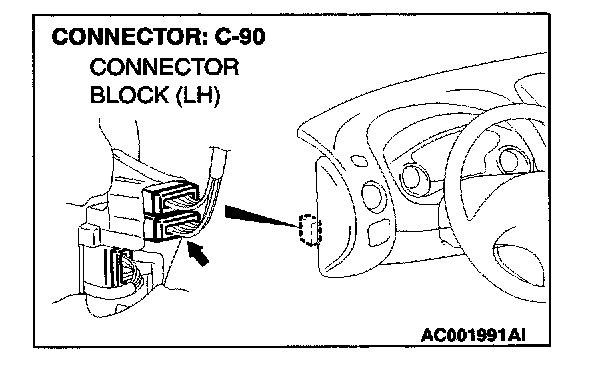 CONNECTOR: C-90
CONNECTOR BLOCK (LH)

AC001991AI