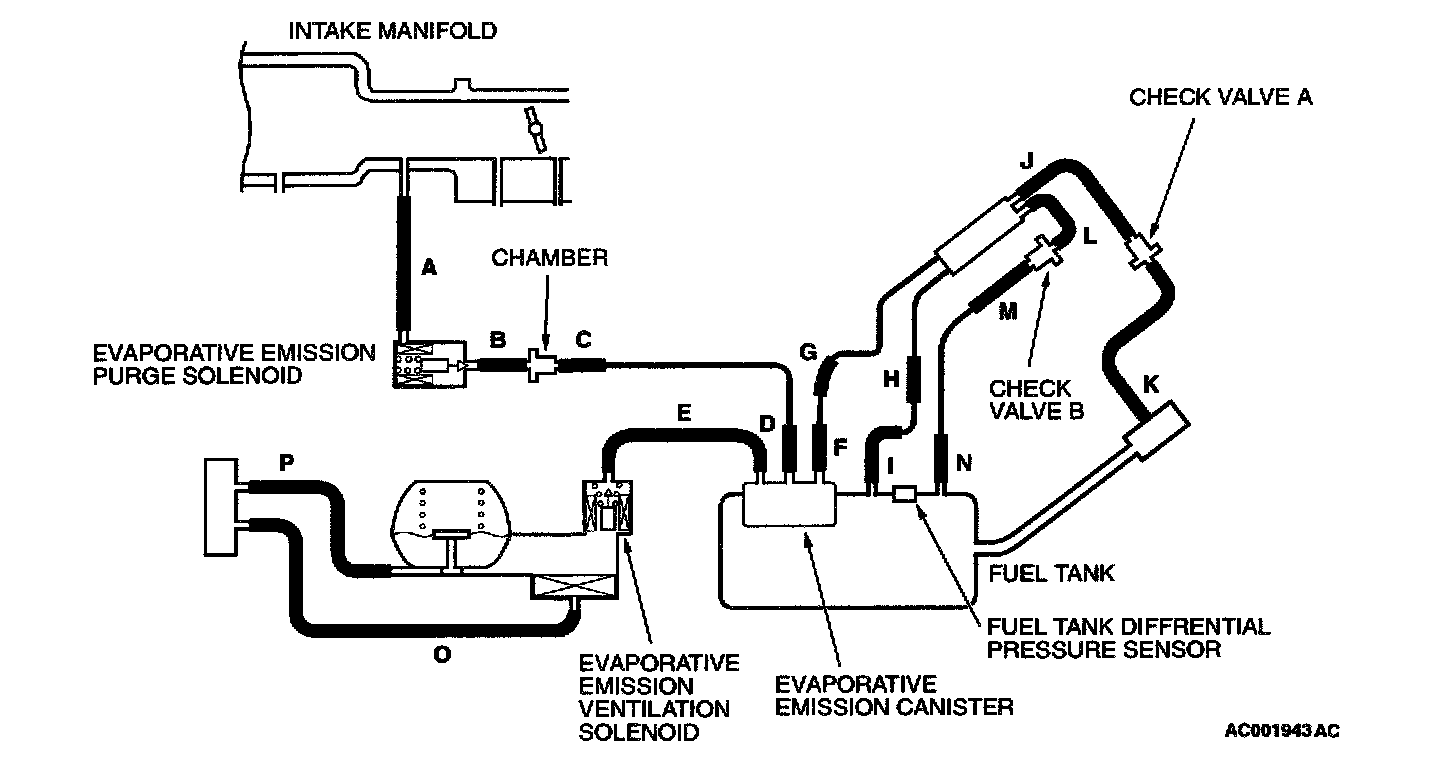 INTAKE MANIFOLD

CHECK VALVE A

J

L

A

CHAMBER

M

EVAPORATIVE EMISSION PURGE SOLENOID

B

C

G

H

CHECK VALVE B

K

E

D

F

I

N

P

FUEL TANK

FUEL TANK DIFFRENTIAL PRESSURE SENSOR

O

EVAPORATIVE EMISSION VENTILATION SOLENOID

EVAPORATIVE EMISSION CANISTER

AC001943 AC