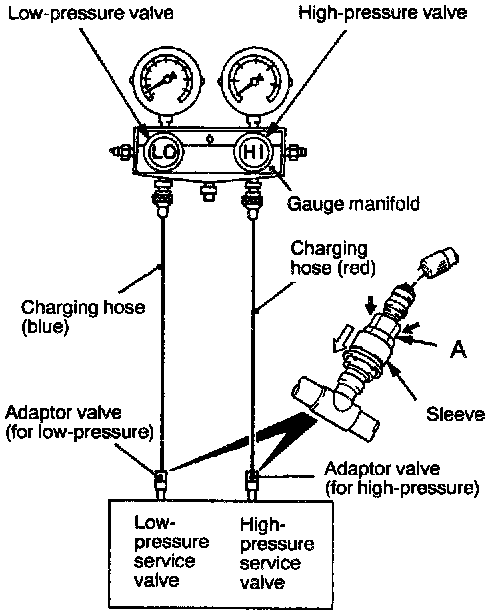 Low-pressure valve

High-pressure valve

LO

HI

Gauge manifold

Charging hose (red)

Charging hose (blue)

A

Sleeve

Adaptor valve (for low-pressure)

Adaptor valve (for high-pressure)

Low-pressure service valve

High-pressure service valve