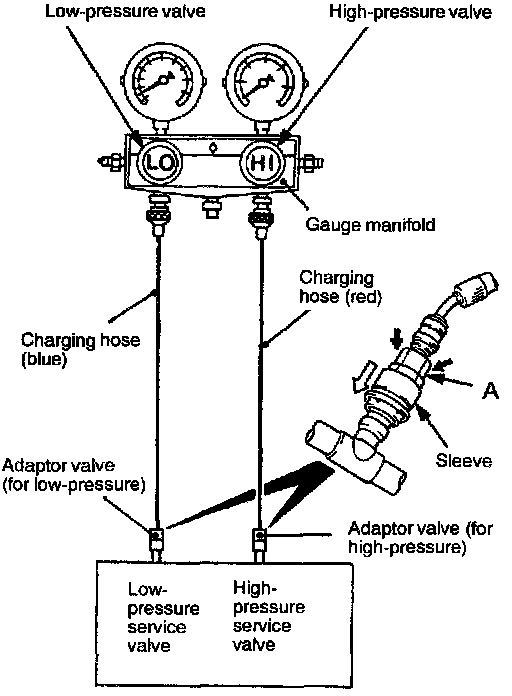 Low-pressure valve

High-pressure valve

LO

HI

Gauge manifold

Charging hose (red)

Charging hose (blue)

A

Sleeve

Adaptor valve (for low-pressure)

Adaptor valve (for high-pressure)

Low-pressure service valve

High-pressure service valve