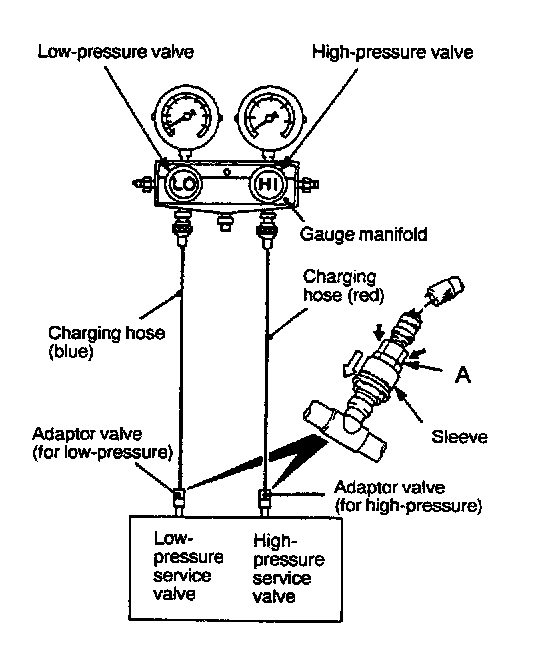 Low-pressure valve

High-pressure valve

LO

HI

Gauge manifold

Charging hose (red)

Charging hose (blue)

A

Sleeve

Adaptor valve (for low-pressure)

Adaptor valve (for high-pressure)

Low-pressure service valve

High-pressure service valve