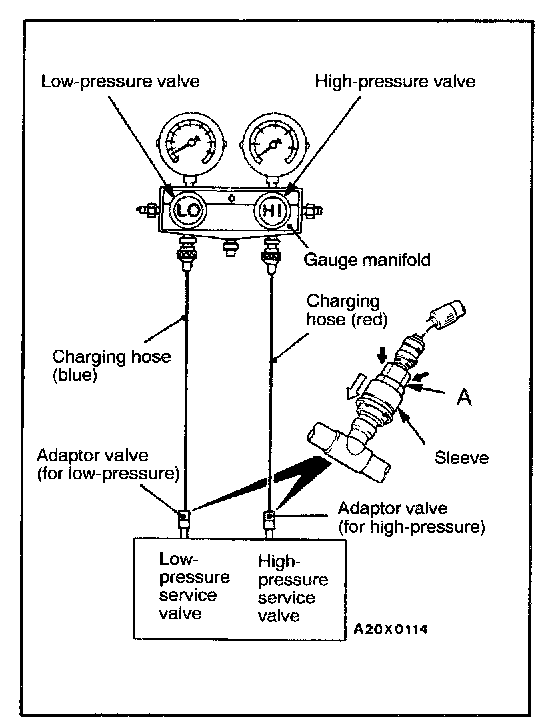 Low-pressure valve

High-pressure valve

LO

HI

Gauge manifold

Charging hose (red)

Charging hose (blue)

A

Sleeve

Adaptor valve (for low-pressure)

Adaptor valve (for high-pressure)

Low-pressure service valve

High-pressure service valve

A20X0114