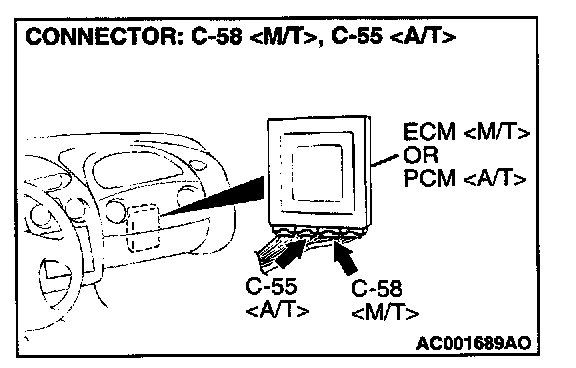 CONNECTOR: C-58 <M/T>, C-55 <A/T>

ECM <M/T>
OR
PCM <A/T>

C-55
<A/T>

C-58
<M/T>

AC001689AO