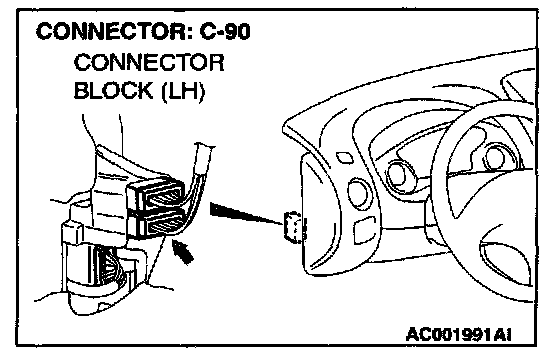 CONNECTOR: C-90

CONNECTOR BLOCK (LH)

AC001991AI