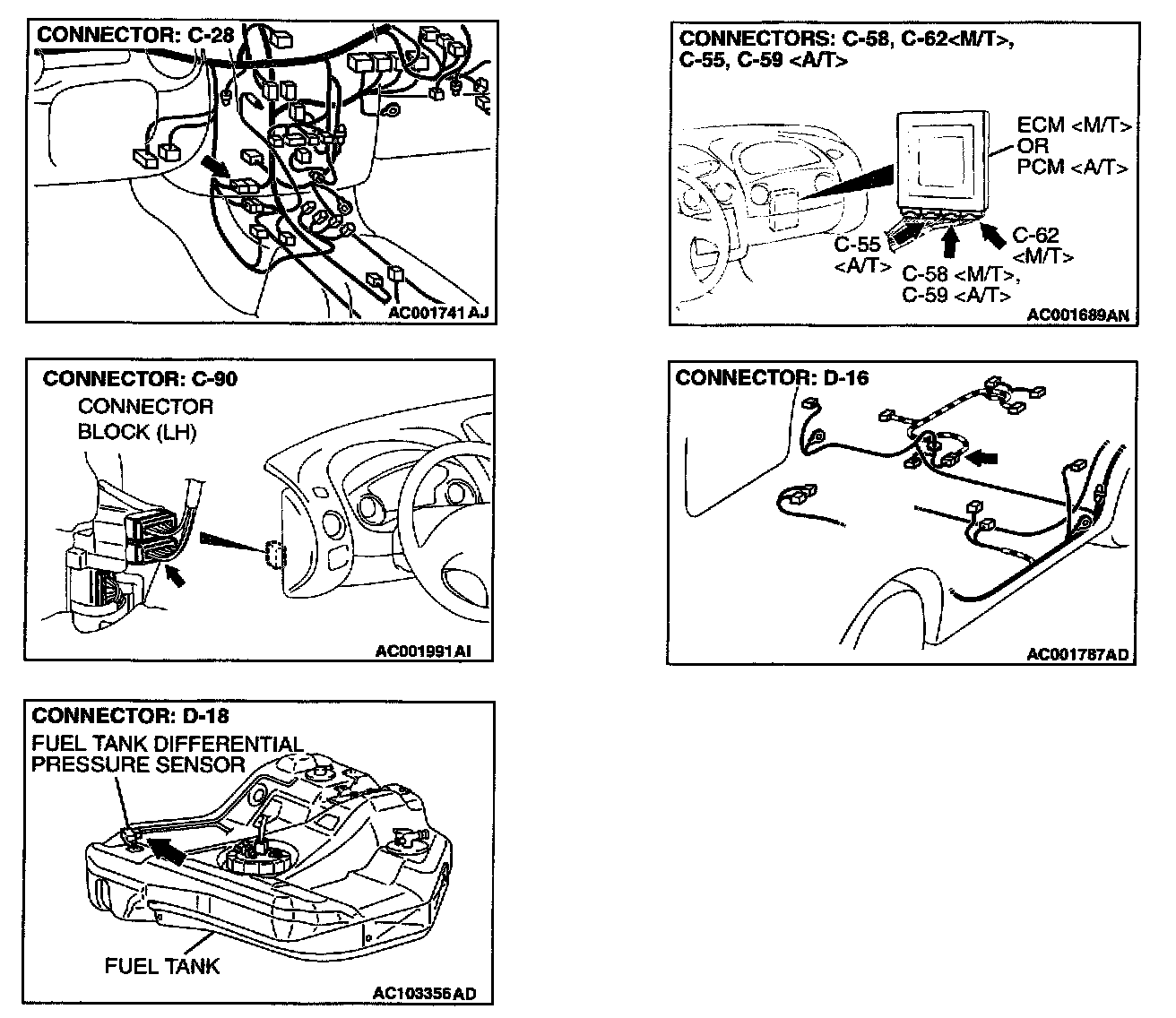 CONNECTOR: C-28

AC001741 AJ

CONNECTORS: C-58, C-62<M/T>, C-55, C-59 <A/T>

ECM <M/T> OR PCM <A/T>

C-55 <A/T>

C-58 <M/T>, C-59 <A/T>

C-62 <M/T>

AC001689AN

CONNECTOR: C-90

CONNECTOR BLOCK (LH)

AC001991 AI

CONNECTOR: D-16

AC001787AD

CONNECTOR: D-18

FUEL TANK DIFFERENTIAL PRESSURE SENSOR

FUEL TANK

AC103356 AD