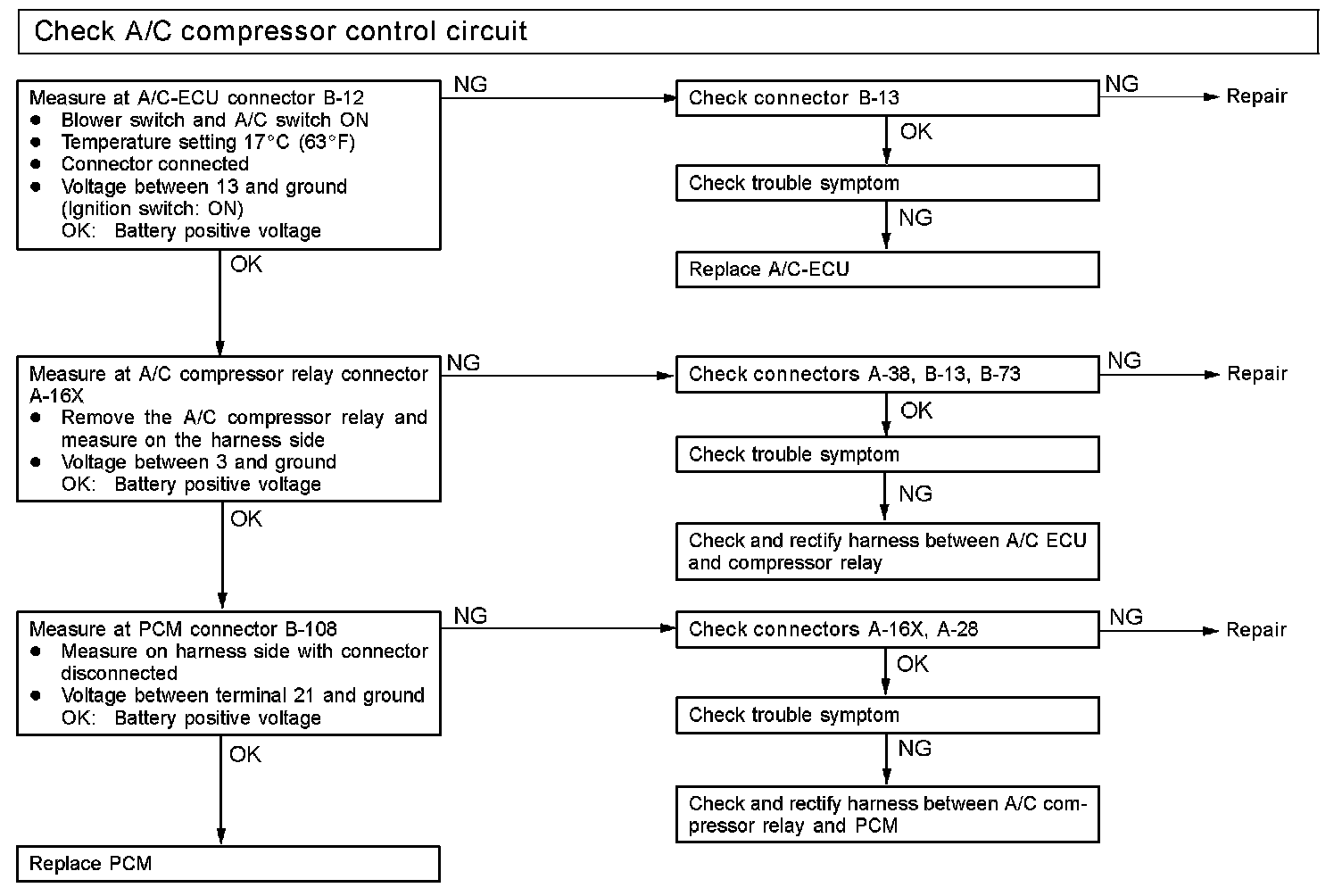 Check A/C compressor control circuit

Measure at A/C-ECU connector B-12
● Blower switch and A/C switch ON
● Temperature setting 17°C (63°F)
● Connector connected
● Voltage between 13 and ground (Ignition switch: ON)
OK: Battery positive voltage

NG

Check connector B-13

NG

Repair

OK

Check trouble symptom

NG

Replace A/C-ECU

OK

Measure at A/C compressor relay connector A-16X
● Remove the A/C compressor relay and measure on the harness side
● Voltage between 3 and ground
OK: Battery positive voltage

NG

Check connectors A-38, B-13, B-73

NG

Repair

OK

Check trouble symptom

NG

Check and rectify harness between A/C ECU and compressor relay

OK

Measure at PCM connector B-108
● Measure on harness side with connector disconnected
● Voltage between terminal 21 and ground
OK: Battery positive voltage

NG

Check connectors A-16X, A-28

NG

Repair

OK

Check trouble symptom

NG

Check and rectify harness between A/C compressor relay and PCM

OK

Replace PCM