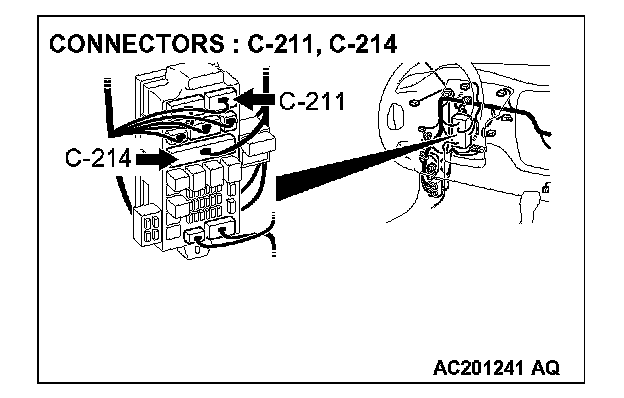 CONNECTORS : C-211, C-214

C-211

C-214

AC201241 AQ