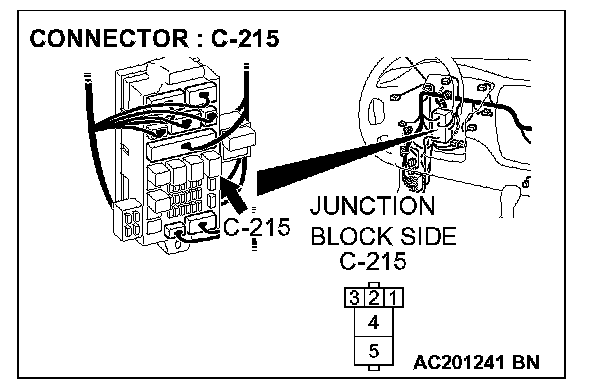 CONNECTOR : C-215

C-215

JUNCTION BLOCK SIDE C-215

3 2 1
4
5

AC201241 BN