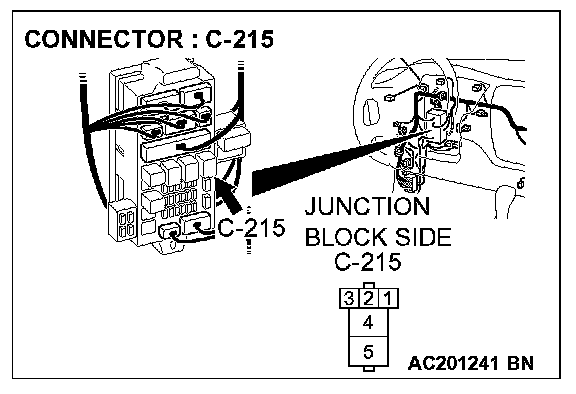 CONNECTOR : C-215

C-215

JUNCTION BLOCK SIDE C-215

3 2 1
4
5

AC201241 BN