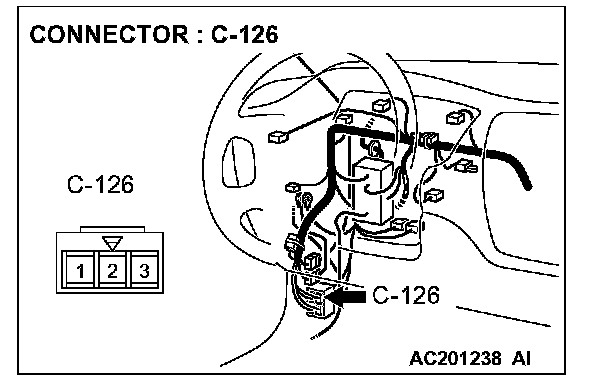 CONNECTOR : C-126

C-126

1 2 3

C-126

AC201238 AI