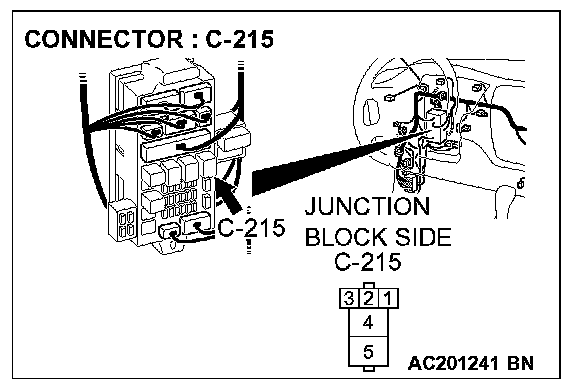 CONNECTOR : C-215

C-215

JUNCTION BLOCK SIDE C-215

3 2 1
4
5

AC201241 BN