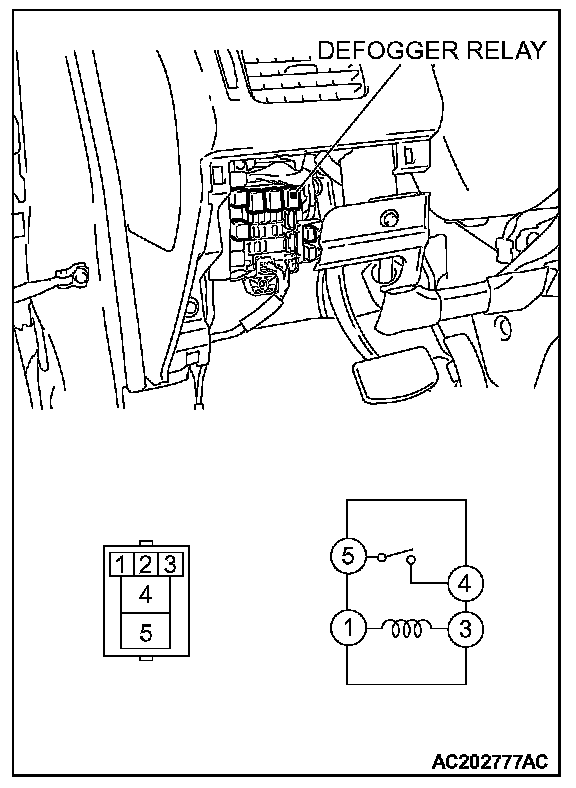 DEFOGGER RELAY

1 2 3
4
5

5
4
1
3

AC202777AC