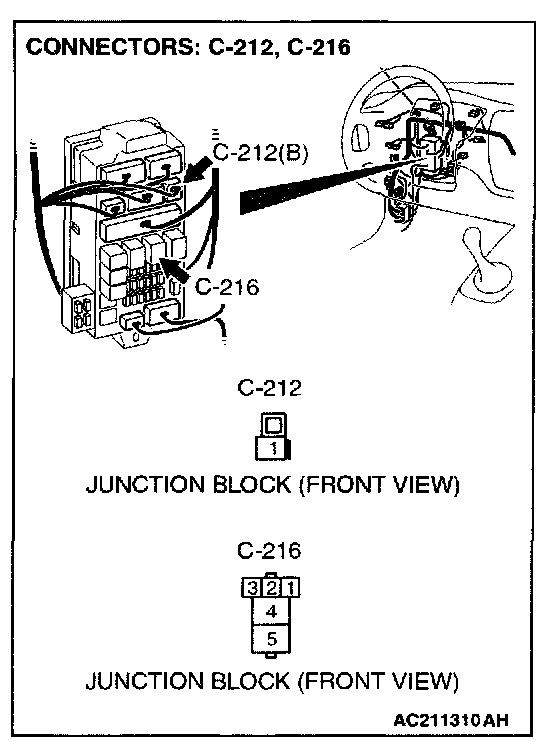 CONNECTORS: C-212, C-216

C-212(B)

C-216

C-212

1

JUNCTION BLOCK (FRONT VIEW)

C-216

3 2 1
4
5

JUNCTION BLOCK (FRONT VIEW)

AC211310AH