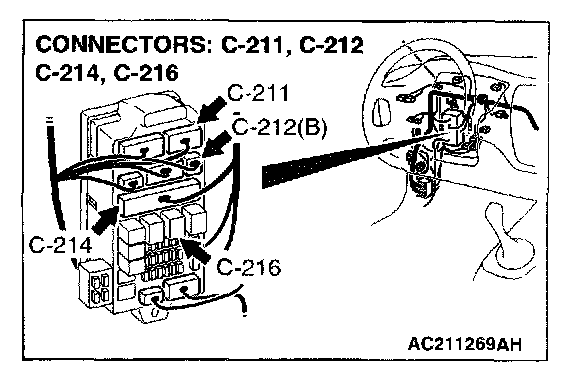 CONNECTORS: C-211, C-212
C-214, C-216

C-211

C-212(B)

C-214

C-216

AC211269AH