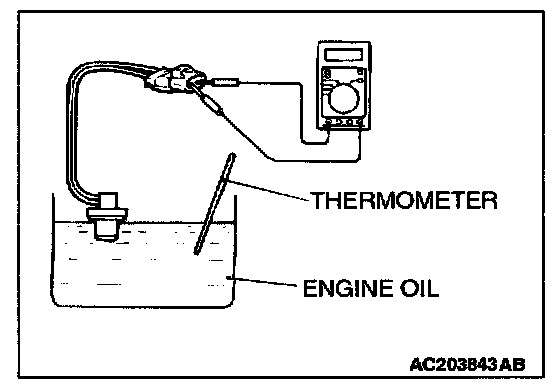 THERMOMETER

ENGINE OIL

AC203843AB