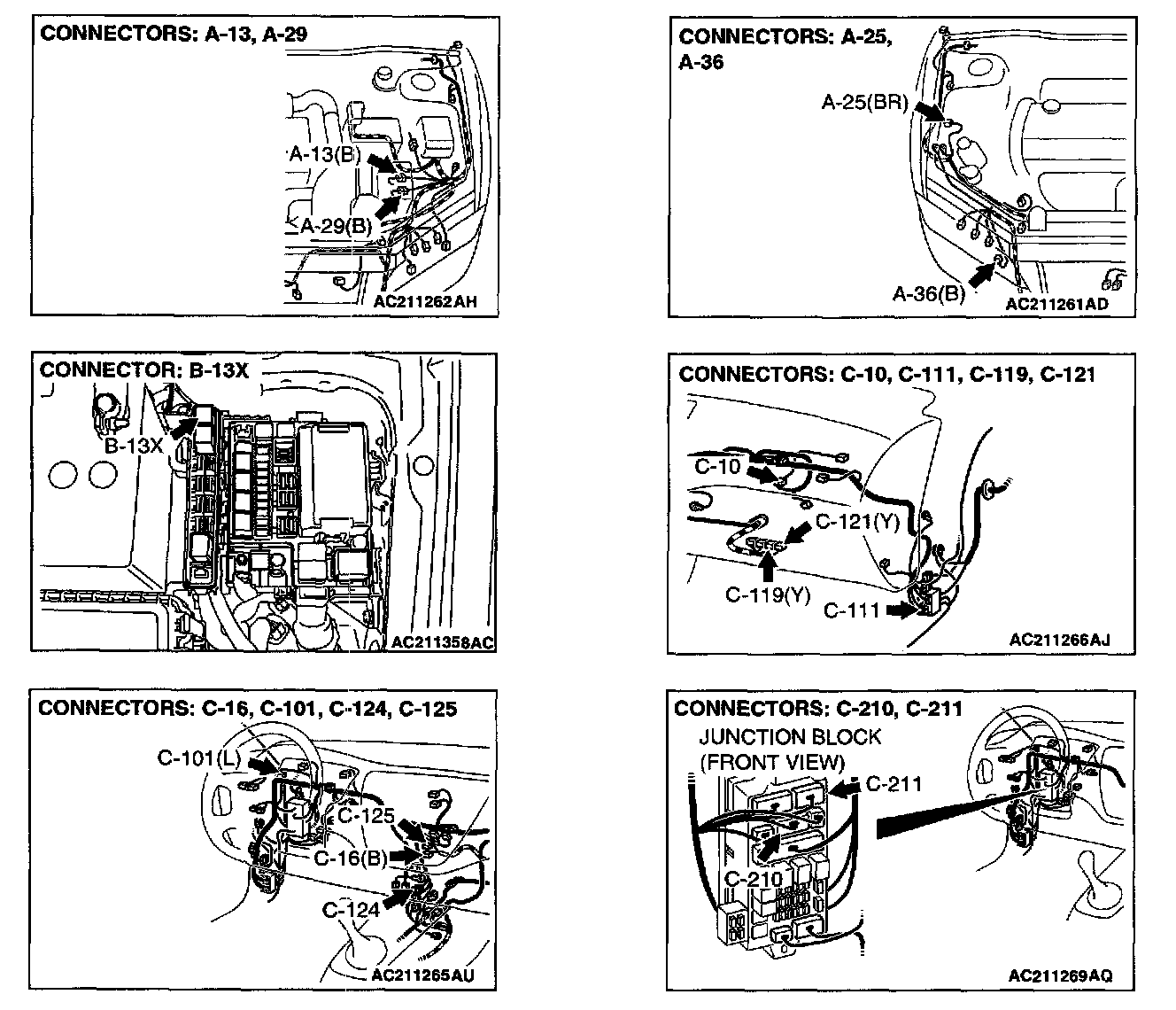 CONNECTORS: A-13, A-29

A-13(B)

A-29(B)

AC211262AH

CONNECTORS: A-25, A-36

A-25(BR)

A-36(B)

AC211261AD

CONNECTOR: B-13X

B-13X

AC211358AC

CONNECTORS: C-10, C-111, C-119, C-121

C-10

C-121(Y)

C-119(Y)

C-111

AC211266AJ

CONNECTORS: C-16, C-101, C-124, C-125

C-101(L)

C-125

C-16(B)

C-124

AC211265AU

CONNECTORS: C-210, C-211

JUNCTION BLOCK (FRONT VIEW)

C-211

C-210

AC211269AQ