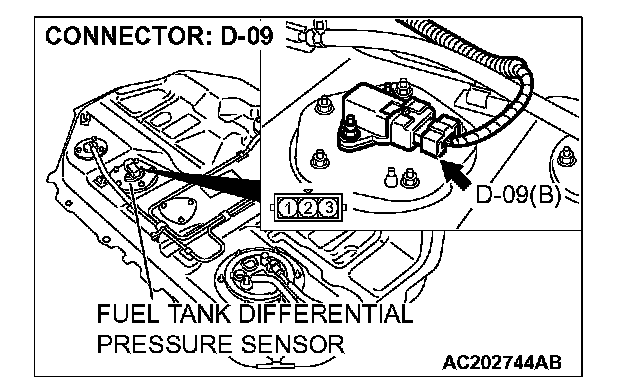 CONNECTOR: D-09

D-09(B)

1 2 3

FUEL TANK DIFFERENTIAL PRESSURE SENSOR

AC202744AB