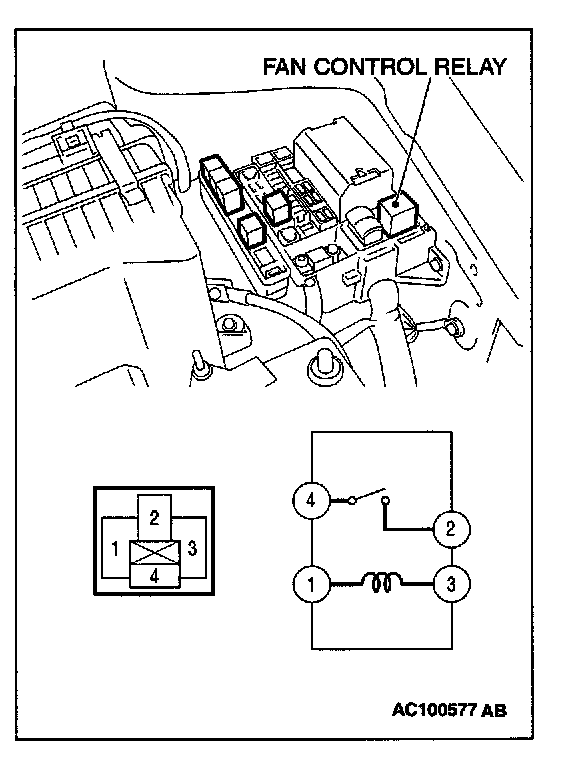 FAN CONTROL RELAY

2
1
3
4

4
2
1
3

AC100577 AB