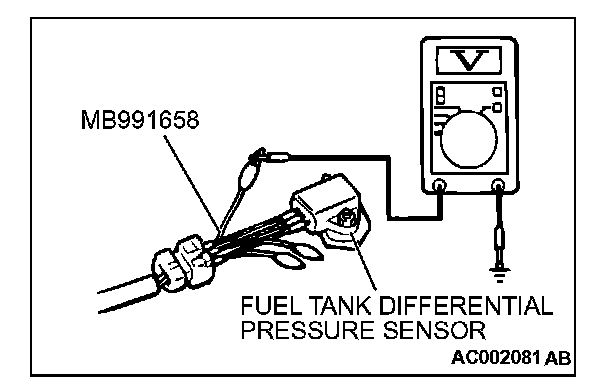 V

MB991658

FUEL TANK DIFFERENTIAL PRESSURE SENSOR

AC002081 AB