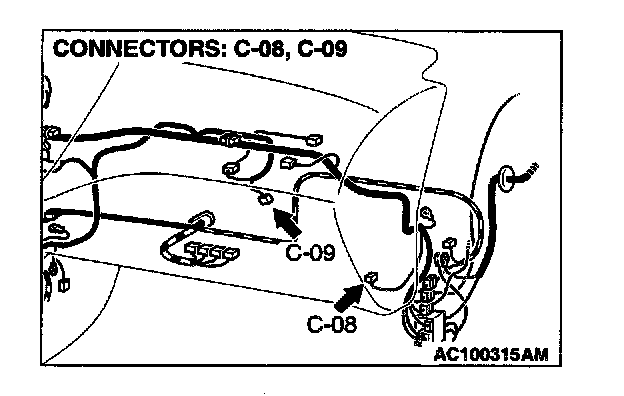 CONNECTORS: C-08, C-09

C-09

C-08

AC100315AM