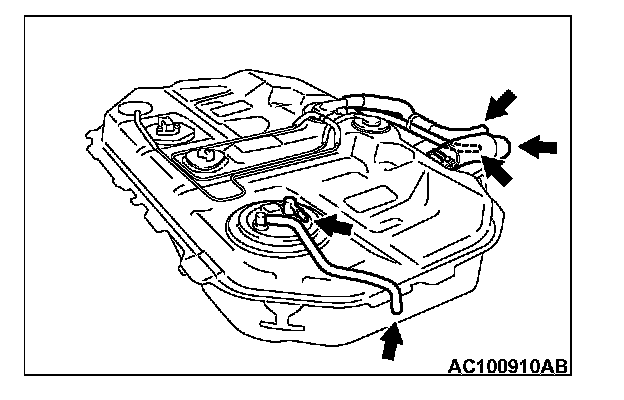 AC100910AB