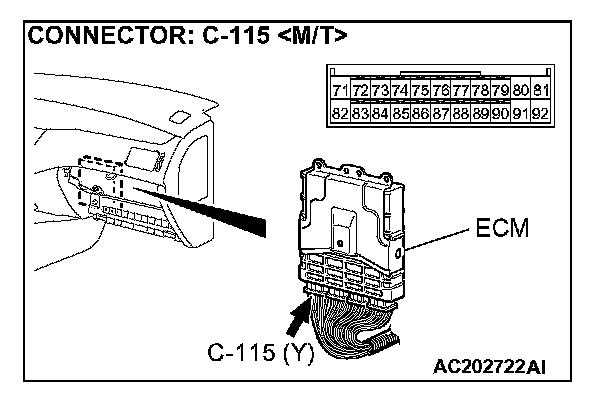 CONNECTOR: C-115 <M/T>

| 71 | 72 | 73 | 74 | 75 | 76 | 77 | 78 | 79 | 80 | 81 |
|---|---|---|---|---|---|---|---|---|---|---|
| 82 | 83 | 84 | 85 | 86 | 87 | 88 | 89 | 90 | 91 | 92 |

ECM

C-115 (Y)

AC202722AI