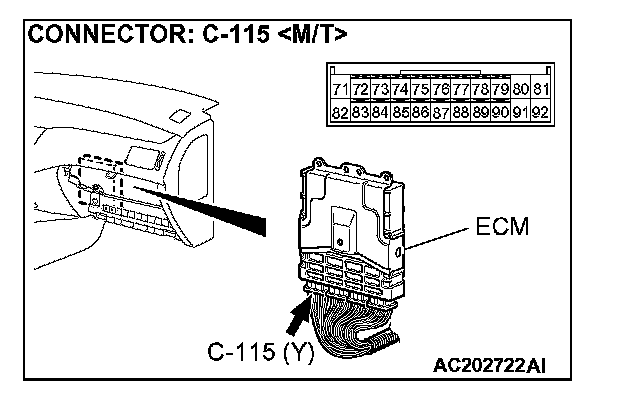 CONNECTOR: C-115 <M/T>

| 71 | 72 | 73 | 74 | 75 | 76 | 77 | 78 | 79 | 80 | 81 |
|---|---|---|---|---|---|---|---|---|---|---|
| 82 | 83 | 84 | 85 | 86 | 87 | 88 | 89 | 90 | 91 | 92 |

ECM

C-115 (Y)

AC202722AI