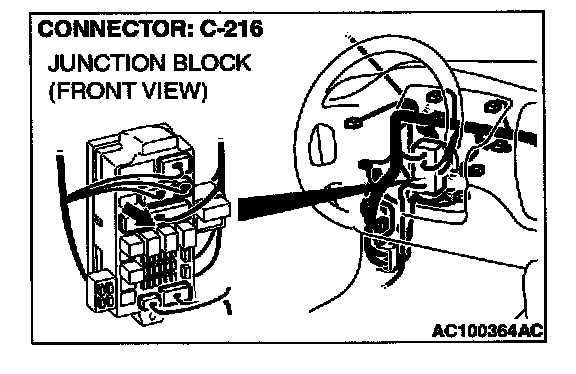 CONNECTOR: C-216
JUNCTION BLOCK
(FRONT VIEW)

AC100364AC