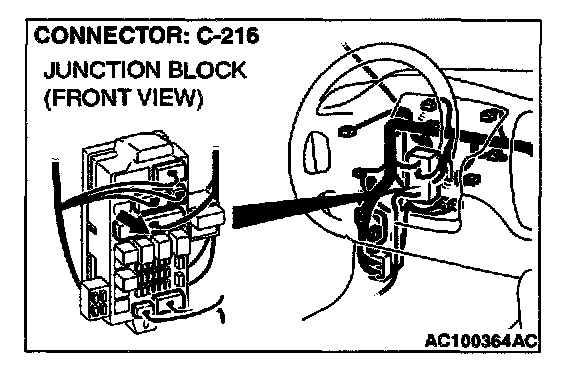 CONNECTOR: C-216

JUNCTION BLOCK
(FRONT VIEW)

AC100364AC