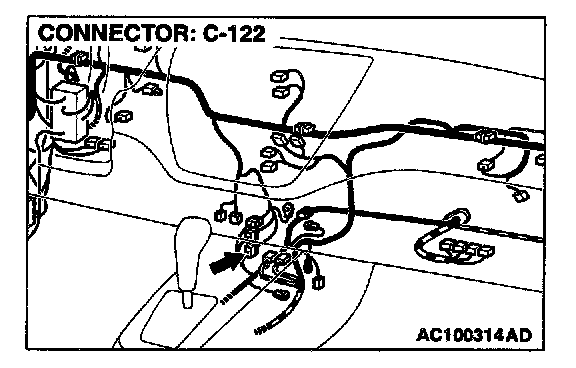 CONNECTOR: C-122

AC100314AD