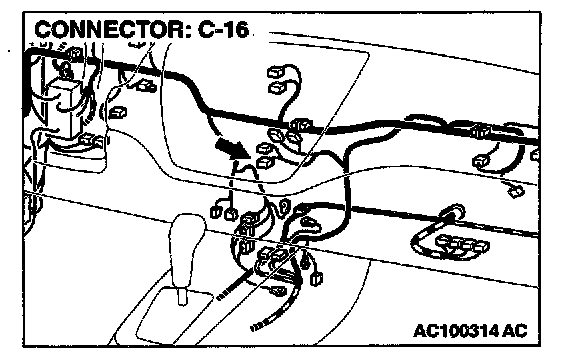 CONNECTOR: C-16

AC100314 AC