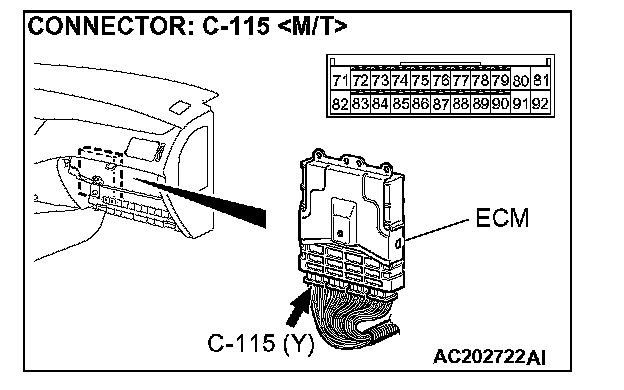 CONNECTOR: C-115 <M/T>

| 71 | 72 | 73 | 74 | 75 | 76 | 77 | 78 | 79 | 80 | 81 |
|---|---|---|---|---|---|---|---|---|---|---|
| 82 | 83 | 84 | 85 | 86 | 87 | 88 | 89 | 90 | 91 | 92 |

ECM

C-115 (Y)

AC202722AI