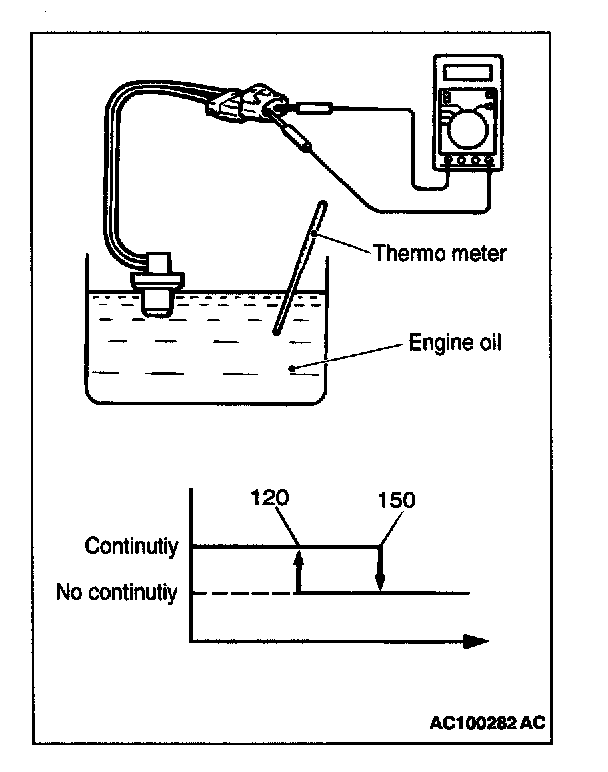 Thermo meter

Engine oil

120

150

Continutiy

No continutiy

AC100282 AC