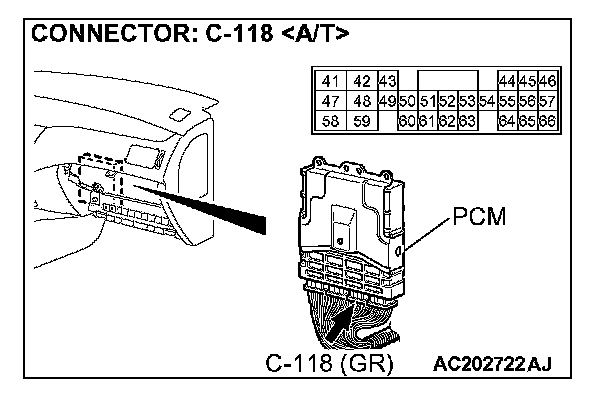 CONNECTOR: C-118 <A/T>

| 41 | 42 | 43 | | | | | | 44 | 45 | 46 |
|---|---|---|---|---|---|---|---|---|---|---|
| 47 | 48 | 49 | 50 | 51 | 52 | 53 | 54 | 55 | 56 | 57 |
| 58 | 59 | | 60 | 61 | 62 | 63 | | 64 | 65 | 66 |

PCM

C-118 (GR)

AC202722AJ