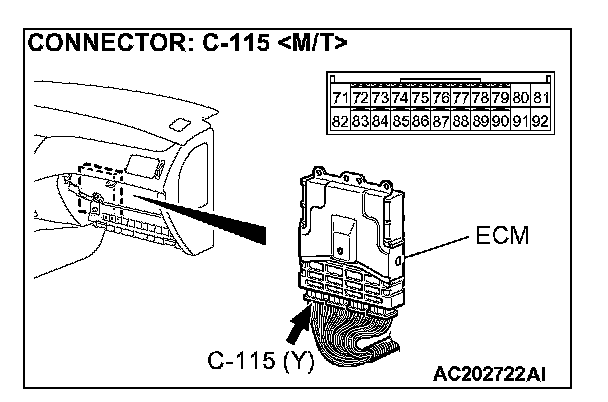 CONNECTOR: C-115 <M/T>

| 71 | 72 | 73 | 74 | 75 | 76 | 77 | 78 | 79 | 80 | 81 |
|---|---|---|---|---|---|---|---|---|---|---|
| 82 | 83 | 84 | 85 | 86 | 87 | 88 | 89 | 90 | 91 | 92 |

ECM

C-115 (Y)

AC202722AI