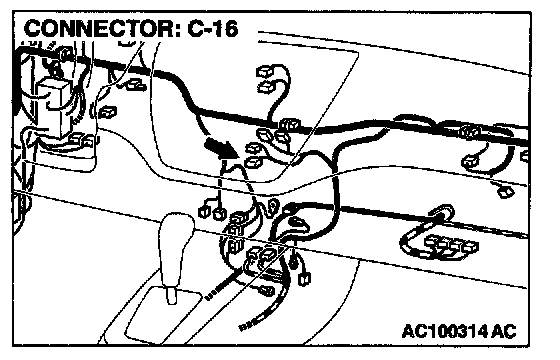 CONNECTOR: C-16

AC100314 AC