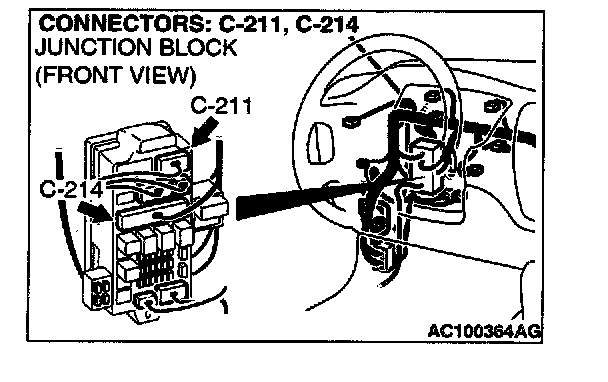 CONNECTORS: C-211, C-214
JUNCTION BLOCK
(FRONT VIEW)

C-211

C-214

AC100364AG